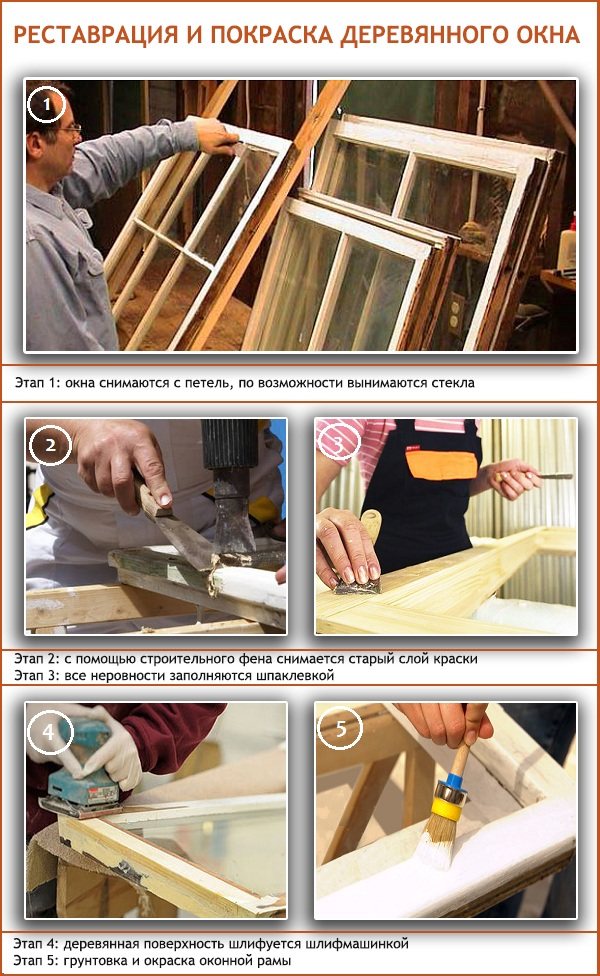 РЕСТАВРАЦИЯ И ПОКРАСКА ДЕРЕВЯННОГО ОКНА

1

Этап 1: окна снимаются с петель, по возможности вынимаются стекла

2

3

Этап 2: с помощью строительного фена снимается старый слой краски
Этап 3: все неровности заполняются шпаклевкой

4

5

Этап 4: деревянная поверхность шлифуется шлифмашинкой
Этап 5: грунтовка и окраска оконной рамы