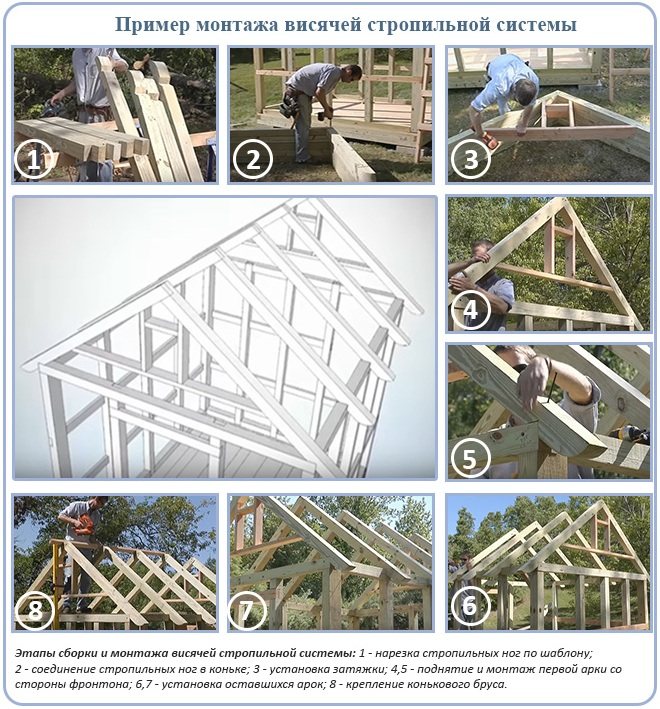 Пример монтажа висячей стропильной системы

1

2

3

4

5

8

7

6

Этапы сборки и монтажа висячей стропильной системы: 1 - нарезка стропильных ног по шаблону; 2 - соединение стропильных ног в коньке; 3 - установка затяжки; 4,5 - поднятие и монтаж первой арки со стороны фронтона; 6,7 - установка оставшихся арок; 8 - крепление конькового бруса.