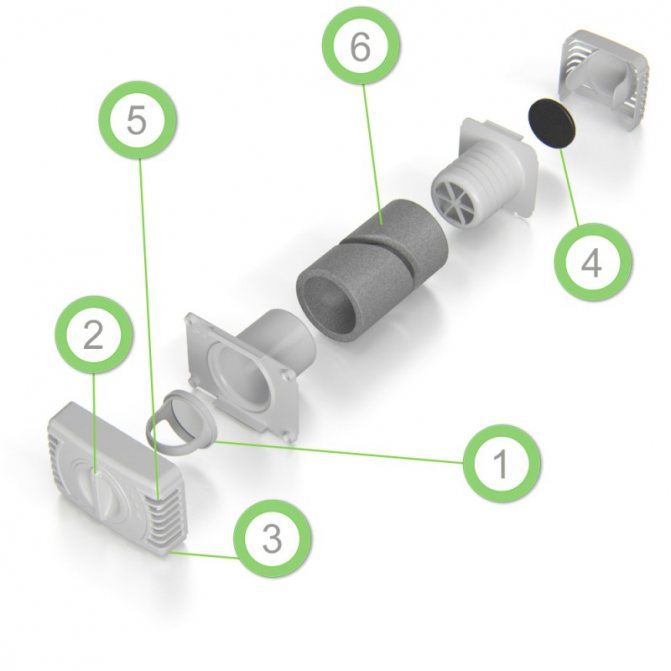 6
5
4
2
1
3