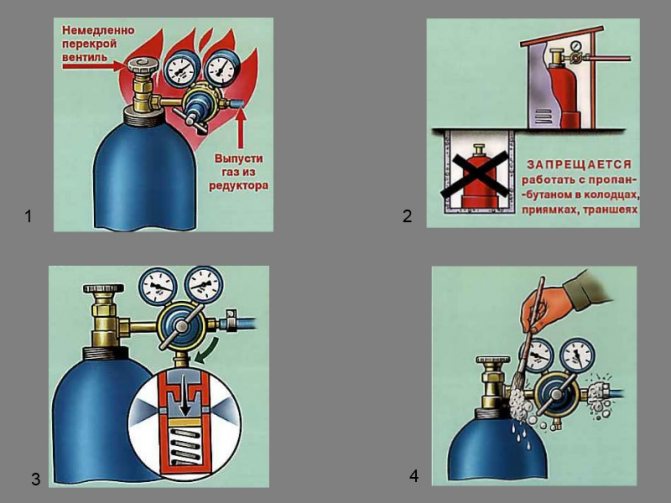 Немедленно перекрой вентиль

Выпусти газ из редуктора

1

ЗАПРЕЩАЕТСЯ работать с пропан-бутаном в колодцах, приямках, траншеях

2

3

4